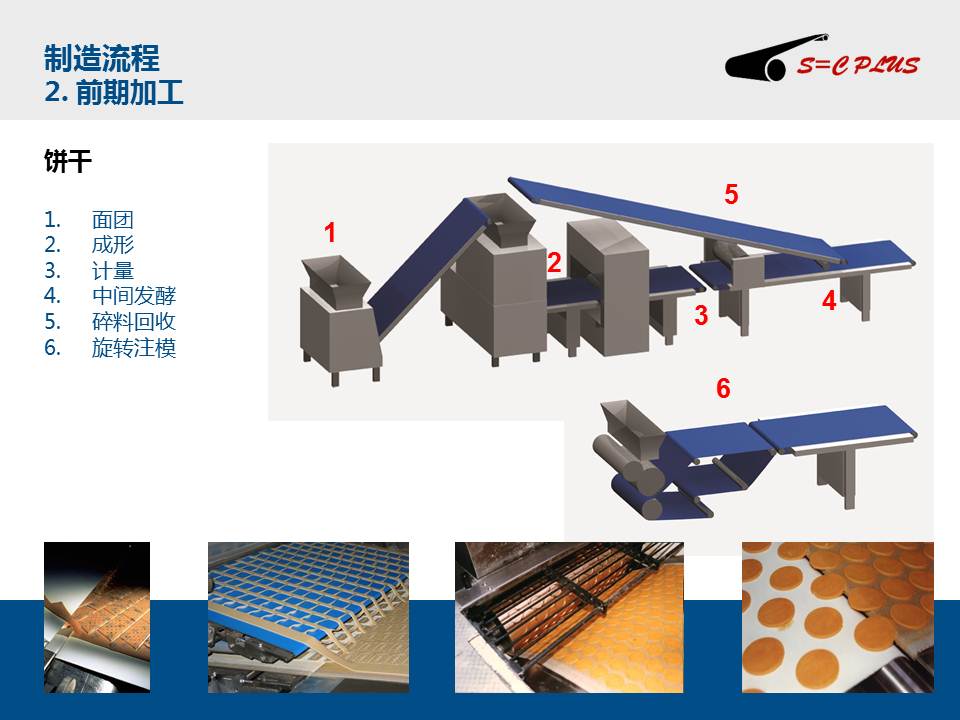 制造流程
2. 前期加工

S=C PLUS

饼干

1. 面团
2. 成形
3. 计量
4. 中间发酵
5. 碎料回收
6. 旋转注模

1
2
3
4
5
6